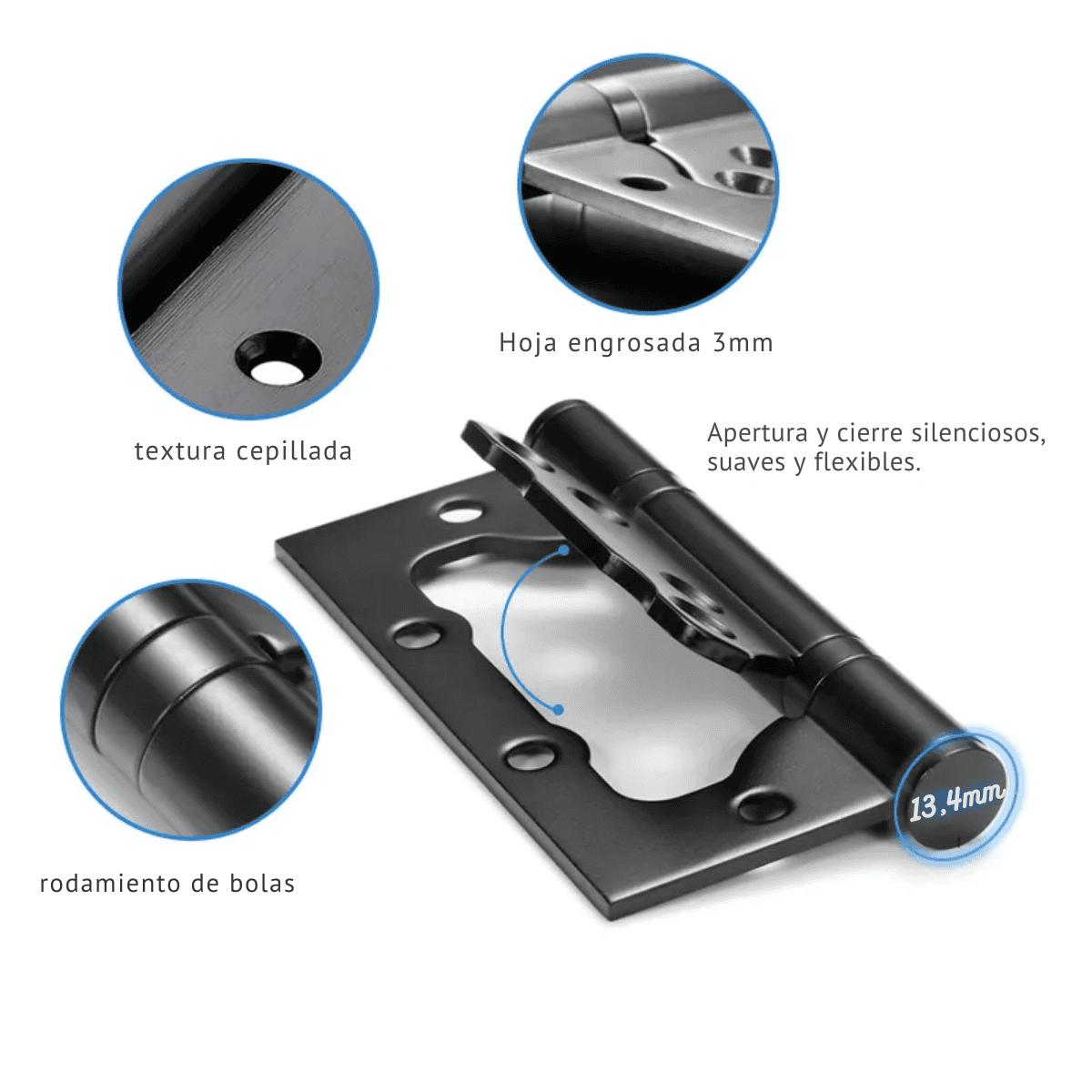 Hoja engrosada 3mm

textura cepillada

Apertura y cierre silenciosos, suaves y flexibles.

13.4mm

rodamiento de bolas