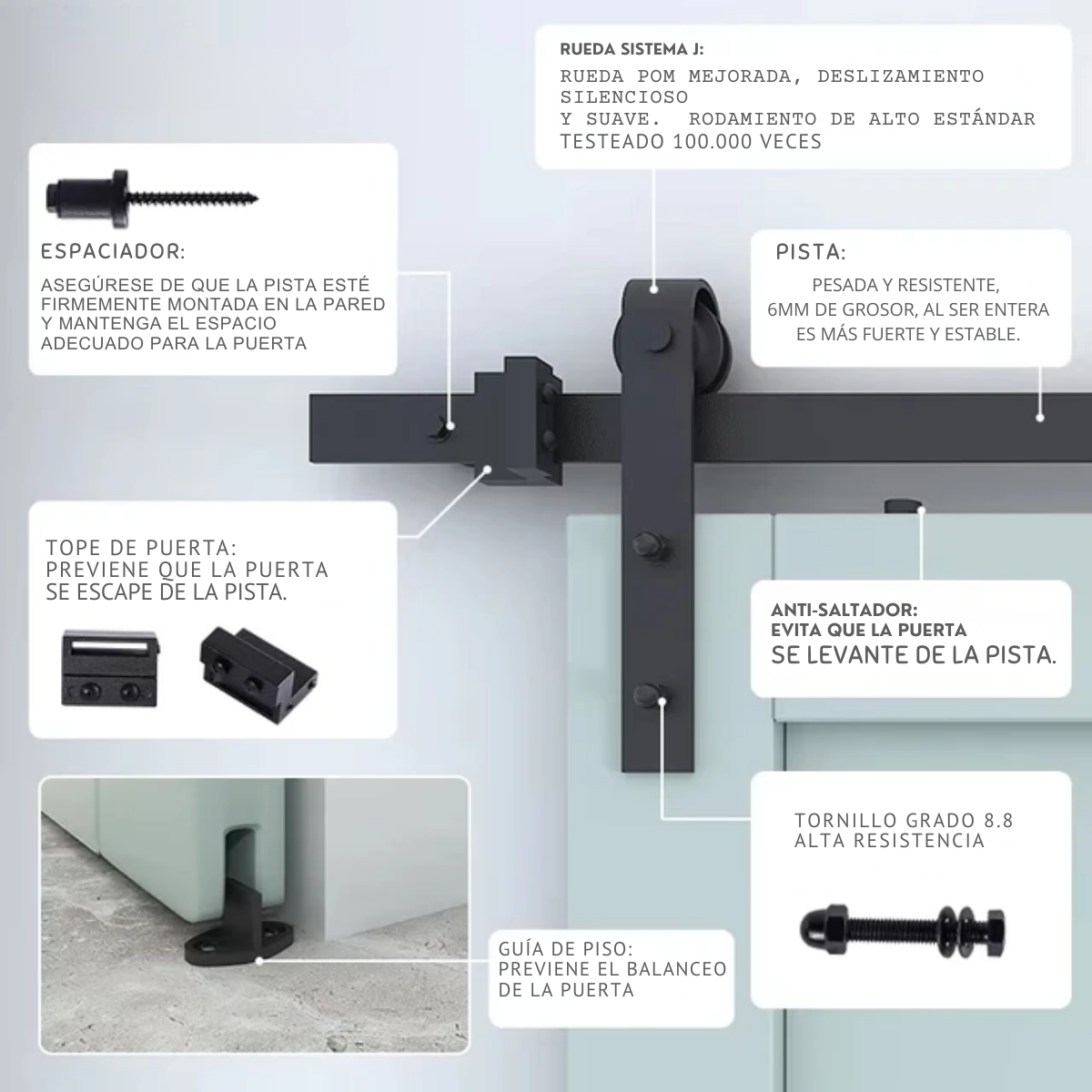 RUEDA SISTEMA J:
RUEDA POM MEJORADA, DESLIZAMIENTO SILENCIOSO
Y SUAVE. RODAMIENTO DE ALTO ESTÁNDAR TESTEADO 100.000 VECES

ESPACIADOR:
ASEGÚRESE DE QUE LA PISTA ESTÉ FIRMEMENTE MONTADA EN LA PARED Y MANTENGA EL ESPACIO ADECUADO PARA LA PUERTA

PISTA:
PESADA Y RESISTENTE, 6MM DE GROSOR, AL SER ENTERA ES MÁS FUERTE Y ESTABLE.

TOPE DE PUERTA:
PREVIENE QUE LA PUERTA SE ESCAPE DE LA PISTA.

ANTI-SALTADOR:
EVITA QUE LA PUERTA
SE LEVANTE DE LA PISTA.

TORNILLO GRADO 8.8
ALTA RESISTENCIA

GUÍA DE PISO:
PREVIENE EL BALANCEO DE LA PUERTA