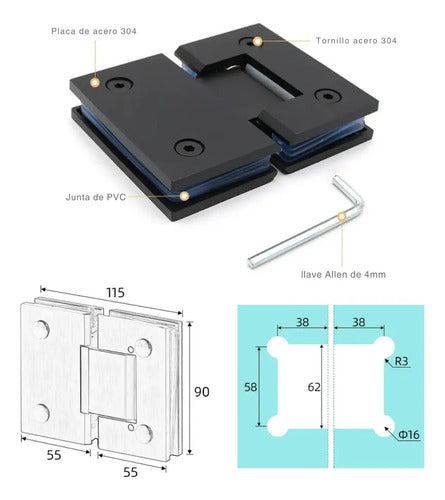 Placa de acero 304

Tornillo acero 304

Junta de PVC

llave Allen de 4mm

115

90

55

55

38

38

58

62

R3

Φ16