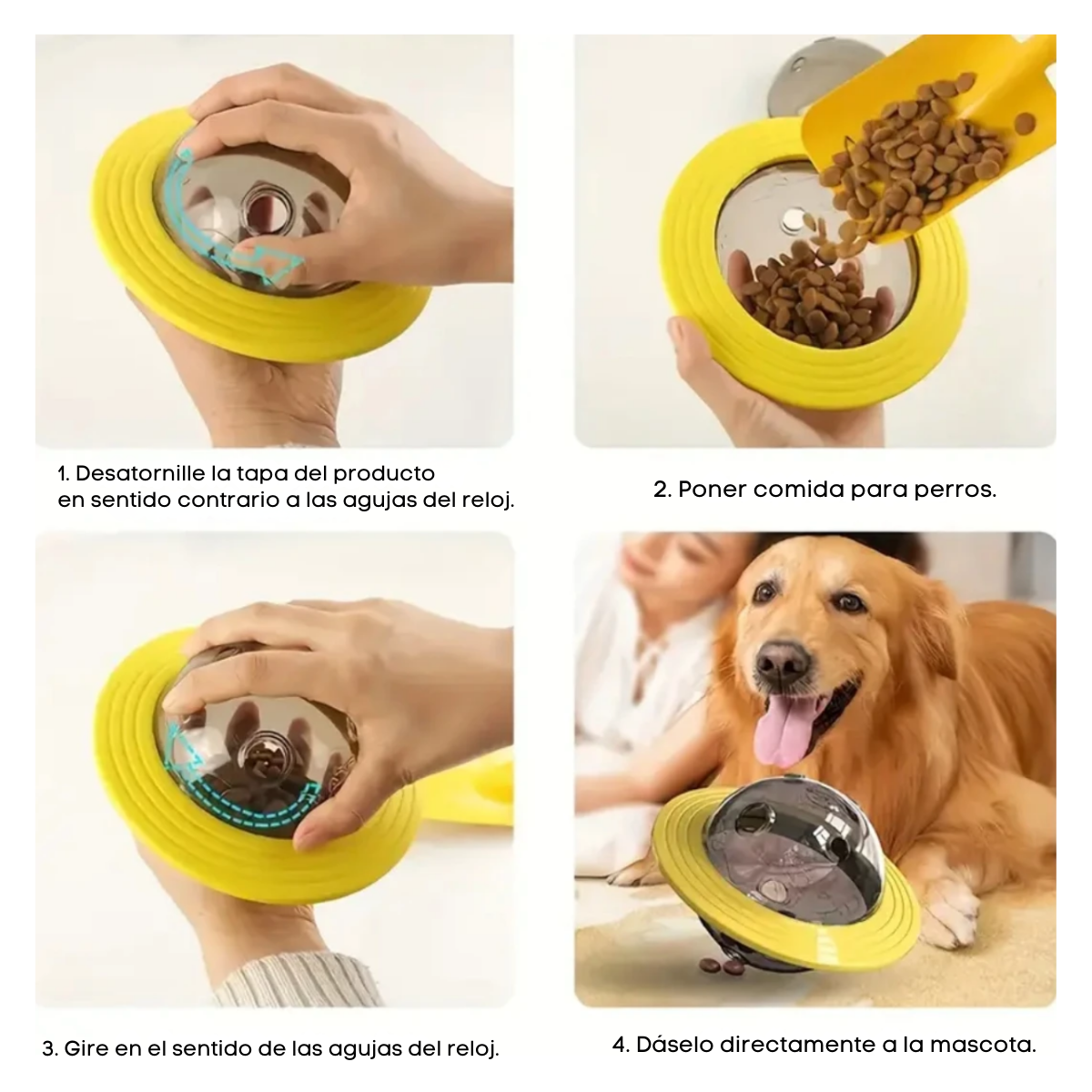 1. Desatornille la tapa del producto en sentido contrario a las agujas del reloj.

2. Poner comida para perros.

3. Gire en el sentido de las agujas del reloj.

4. Dáselo directamente a la mascota.